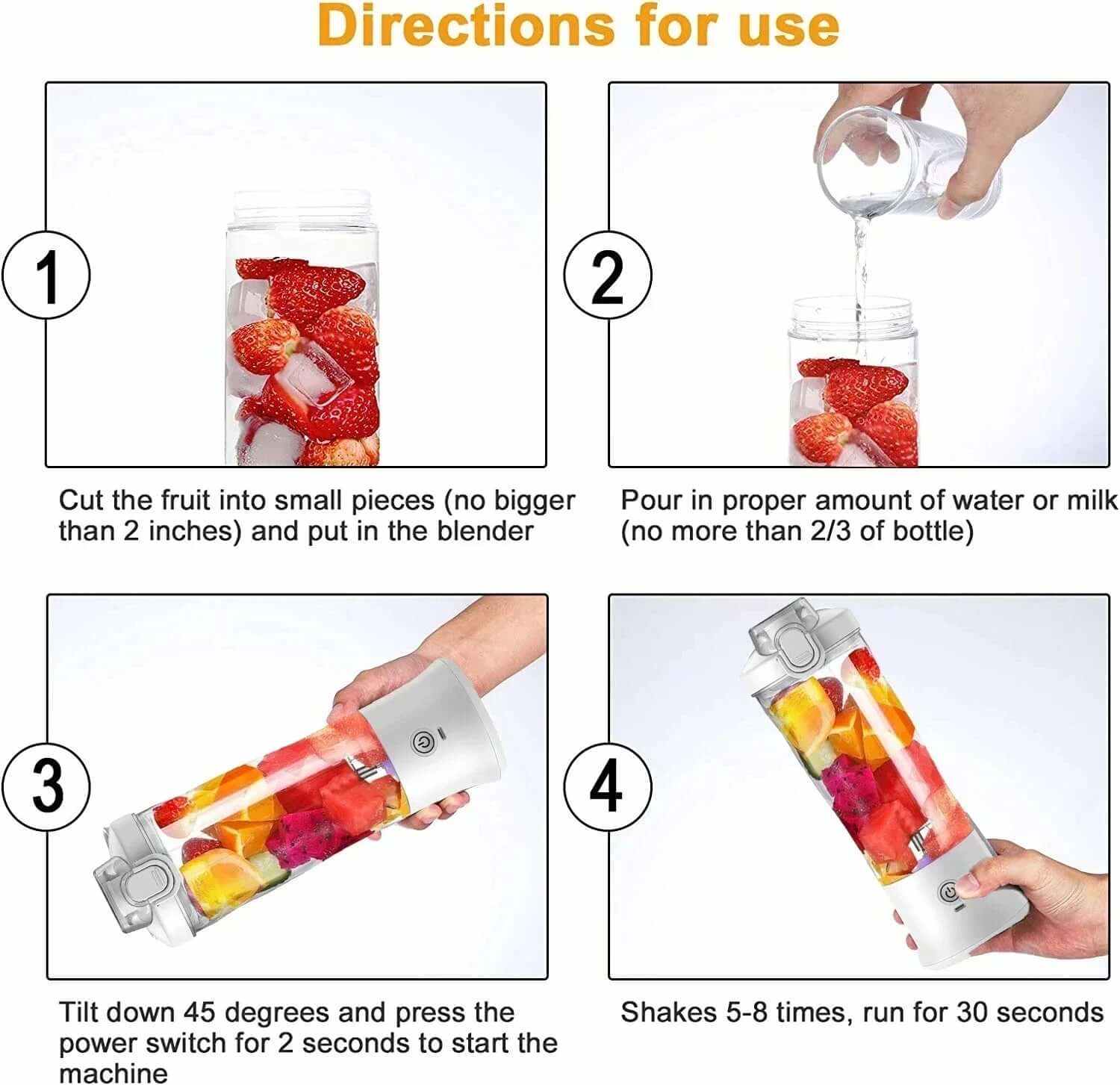 Directions for use

1

Cut the fruit into small pieces (no bigger than 2 inches) and put in the blender

2

Pour in proper amount of water or milk (no more than 2/3 of bottle)

3

Tilt down 45 degrees and press the power switch for 2 seconds to start the machine

4

Shakes 5-8 times, run for 30 seconds