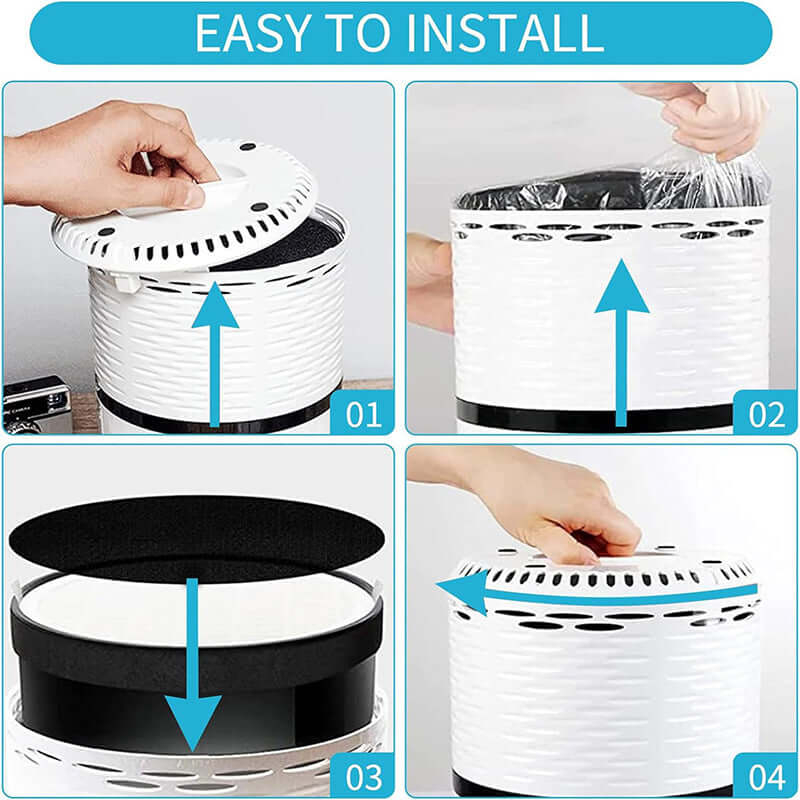 EASY TO INSTALL

01

02

03

04